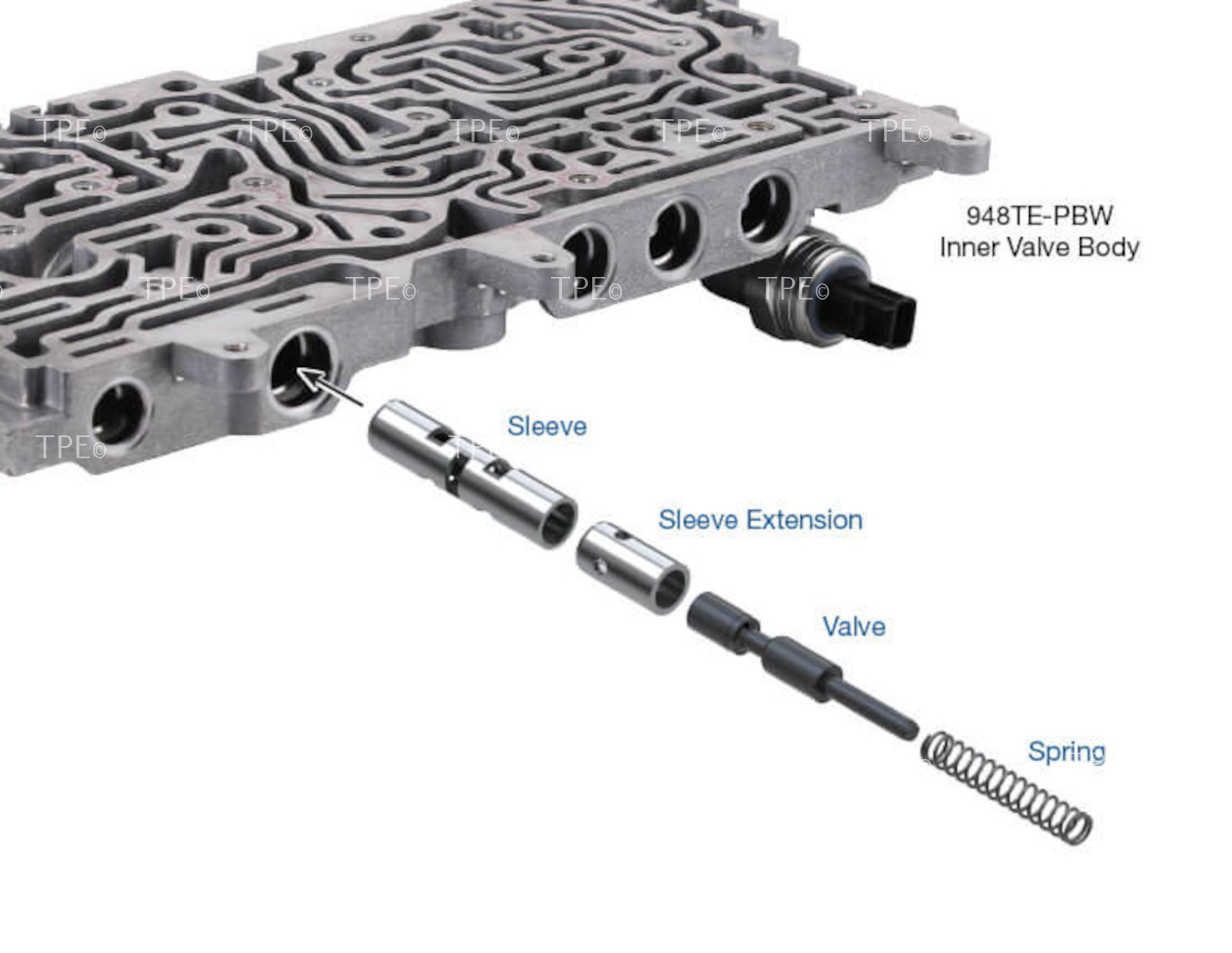 TPE© TPE© TPE© TPE© TPE©

948TE-PBW
Inner Valve Body

TPE© TPE© TPE© TPE©

TPE©

Sleeve

Sleeve Extension

Valve

Spring